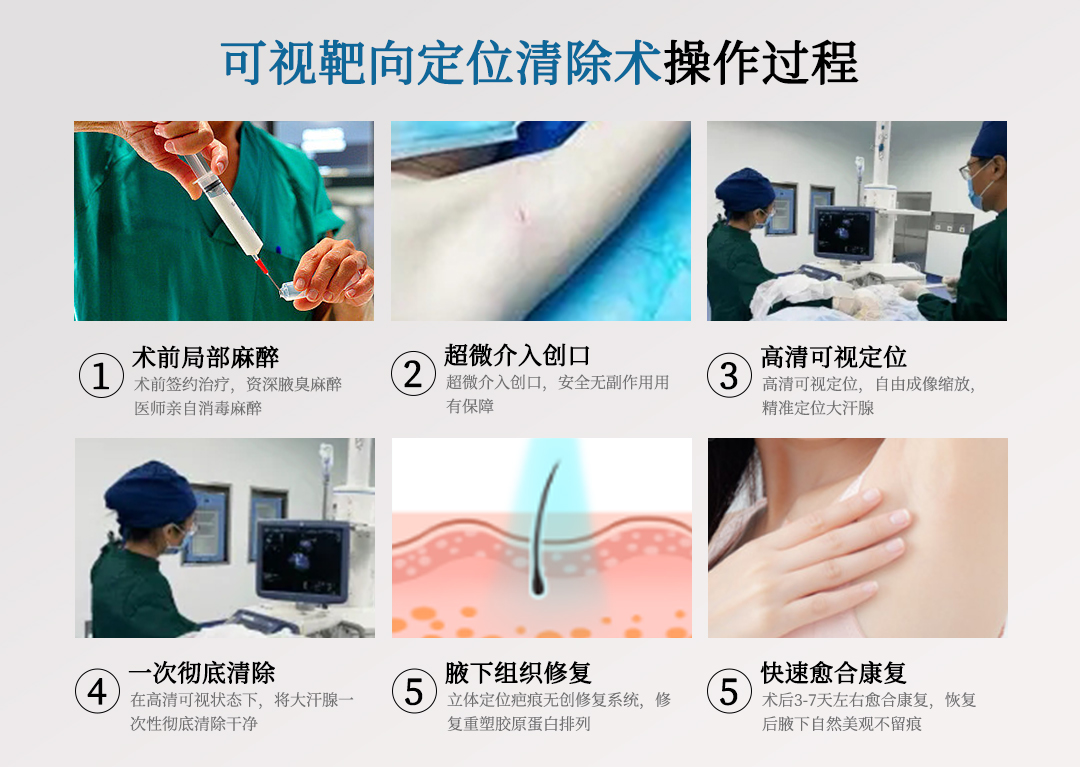 可视靶向定位清除术操作过程

① 术前局部麻醉
术前签约治疗，资深腋臭麻醉医师亲自消毒麻醉

② 超微介入创口
超微介入创口，安全无副作用用有保障

③ 高清可视定位
高清可视定位，自由成像缩放，精准定位大汗腺

④ 一次彻底清除
在高清可视状态下，将大汗腺一次性彻底清除干净

⑤ 腋下组织修复
立体定位疤痕无创修复系统，修复重塑胶原蛋白排列

⑤ 快速愈合康复
术后3-7天左右愈合康复，恢复后腋下自然美观不留痕